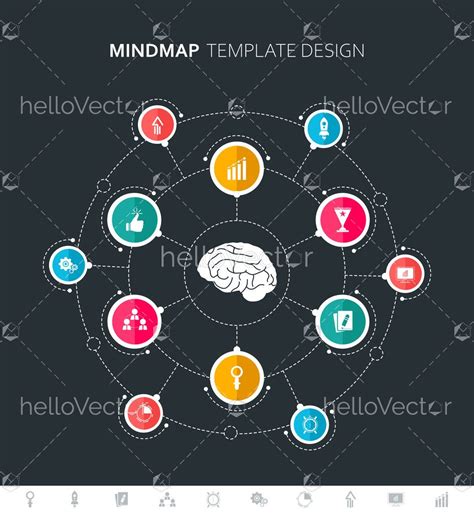 MINDMAP TEMPLATE DESIGN

helloVector helloVector

helloVector

helloVector helloVector