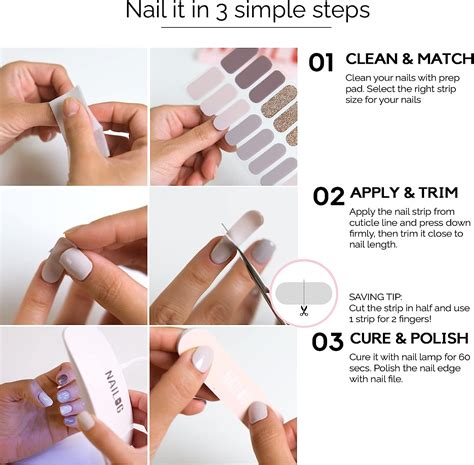 Nail it in 3 simple steps

01 CLEAN & MATCH
Clean your nails with prep pad. Select the right strip size for your nails

02 APPLY & TRIM
Apply the nail strip from cuticle line and press down firmly, then trim it close to nail length.

SAVING TIP:
Cut the strip in half and use 1 strip for 2 fingers!

03 CURE & POLISH
Cure it with nail lamp for 60 secs. Polish the nail edge with nail file.

NAILOG