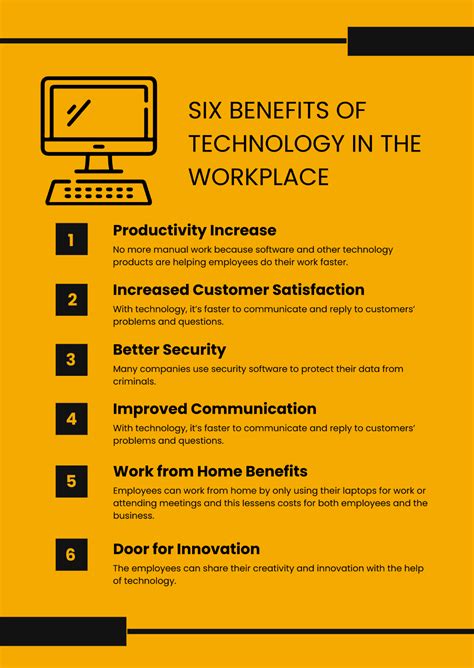 SIX BENEFITS OF TECHNOLOGY IN THE WORKPLACE

1

Productivity Increase

No more manual work because software and other technology products are helping employees do their work faster.

2

Increased Customer Satisfaction

With technology, it's faster to communicate and reply to customers' problems and questions.

3

Better Security

Many companies use security software to protect their data from criminals.

4

Improved Communication

With technology, it's faster to communicate and reply to customers' problems and questions.

5

Work from Home Benefits

Employees can work from home by only using their laptops for work or attending meetings and this lessens costs for both employees and the business.

6

Door for Innovation

The employees can share their creativity and innovation with the help of technology.