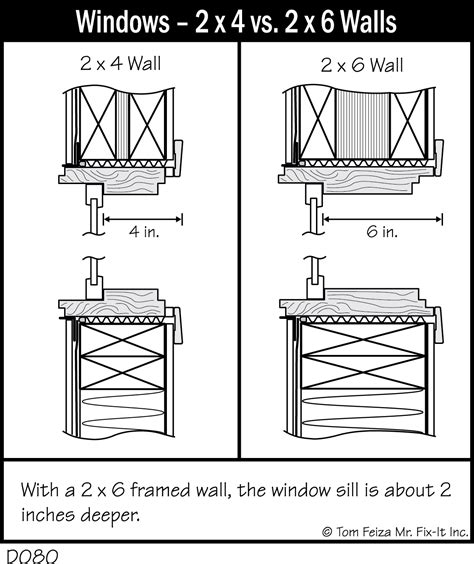 Windows – 2 x 4 vs. 2 x 6 Walls

2 x 4 Wall

4 in.

2 x 6 Wall

6 in.

With a 2 x 6 framed wall, the window sill is about 2 inches deeper.

© Tom Feiza Mr. Fix-It Inc.

D080