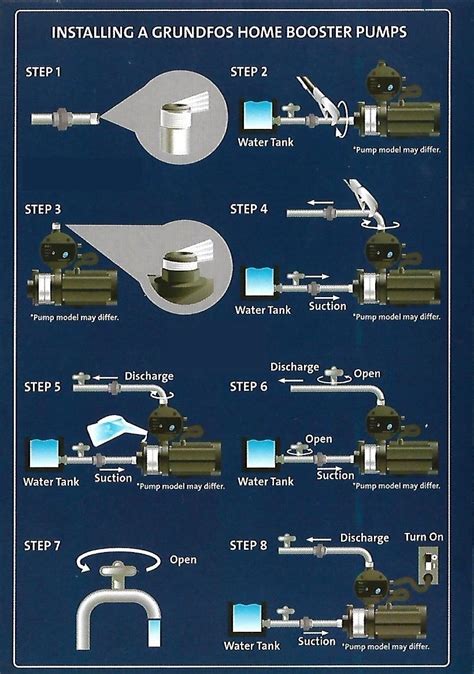 INSTALLING A GRUNDFOS HOME BOOSTER PUMPS

STEP 1

STEP 2

Water Tank

*Pump model may differ.

STEP 3

*Pump model may differ.

STEP 4

Water Tank

Suction

*Pump model may differ.

STEP 5

Discharge

Water Tank

Suction

*Pump model may differ.

STEP 6

Discharge

Open

Open

Water Tank

Suction

*Pump model may differ.

STEP 7

Open

STEP 8

Discharge

Turn On

Water Tank

Suction

*Pump model may differ.