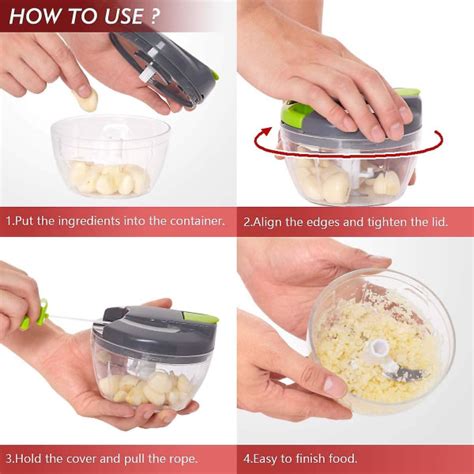 HOW TO USE ?

1.Put the ingredients into the container.

2.Align the edges and tighten the lid.

3.Hold the cover and pull the rope.

4.Easy to finish food.