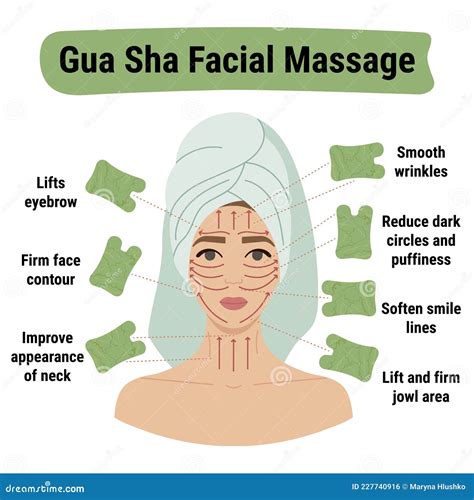 Gua Sha Facial Massage

Lifts eyebrow

Firm face contour

Improve appearance of neck

Smooth wrinkles

Reduce dark circles and puffiness

Soften smile lines

Lift and firm jowl area

dreamstime.com

ID 227740916 © Maryna Hlushko