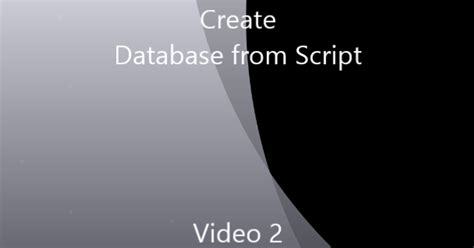 Create
Database from Script

Video 2