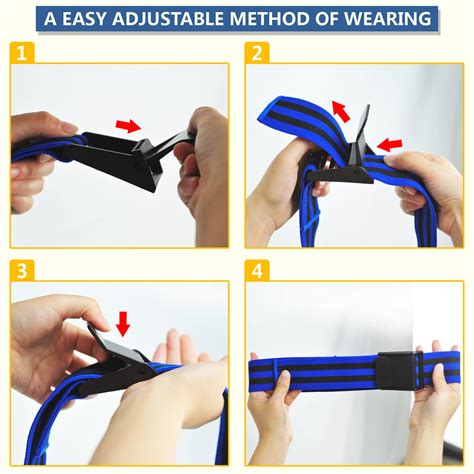 A EASY ADJUSTABLE METHOD OF WEARING

1

2

3

4