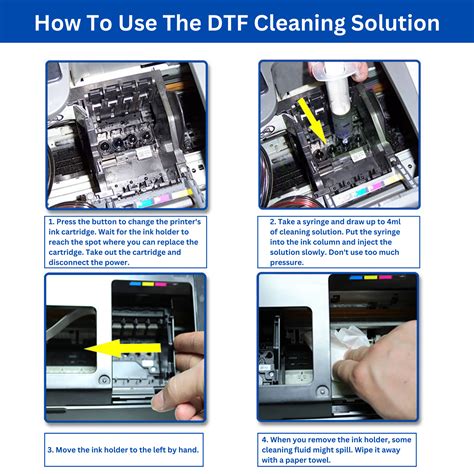 How To Use The DTF Cleaning Solution

1. Press the button to change the printer's ink cartridge. Wait for the ink holder to reach the spot where you can replace the cartridge. Take out the cartridge and disconnect the power.

2. Take a syringe and draw up to 4ml of cleaning solution. Put the syringe into the ink column and inject the solution slowly. Don't use too much pressure.

3. Move the ink holder to the left by hand.

4. When you remove the ink holder, some cleaning fluid might spill. Wipe it away with a paper towel.