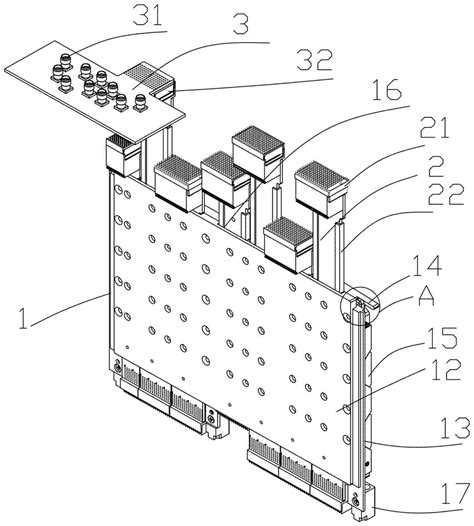 31
3
32
16
21
2
22
14
A
1
15
12
13
17