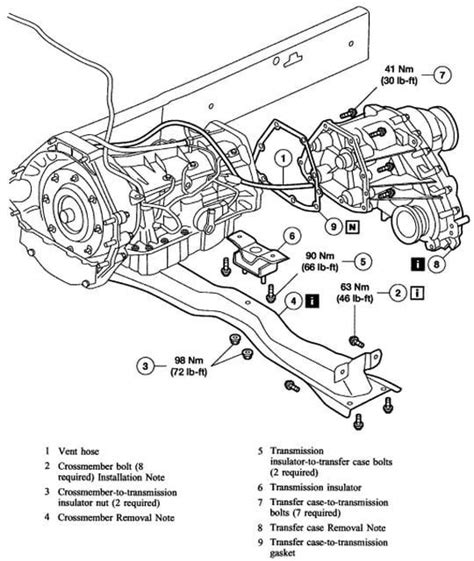 41 Nm
(30 lb-ft)
7

1

9 N

6

90 Nm
(66 lb-ft)
5

i 8

4 i

63 Nm
(46 lb-ft)
2 i

3
98 Nm
(72 lb-ft)

1 Vent hose
2 Crossmember bolt (8 required) Installation Note
3 Crossmember-to-transmission insulator nut (2 required)
4 Crossmember Removal Note

5 Transmission insulator-to-transfer case bolts (2 required)
6 Transmission insulator
7 Transfer case-to-transmission bolts (7 required)
8 Transfer case Removal Note
9 Transfer case-to-transmission gasket