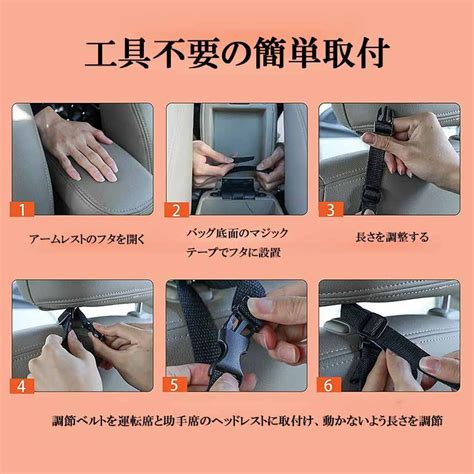 工具不要の簡単取付

1

アームレストのフタを開く

2

バッグ底面のマジックテープでフタに設置

3

長さを調整する

4

5

6

調節ベルトを運転席と助手席のヘッドレストに取付け、動かないよう長さを調節