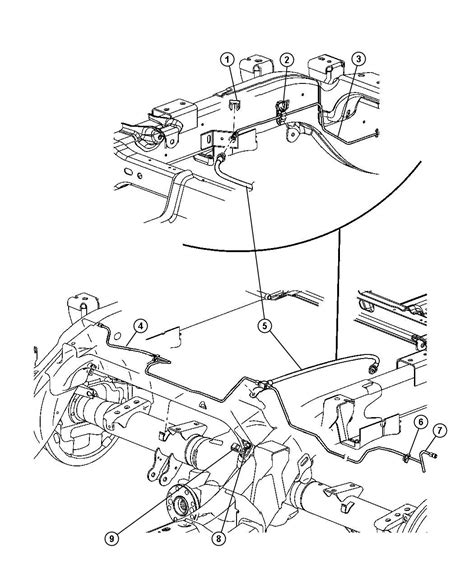 1
2
3
4
5
6
7
9
8