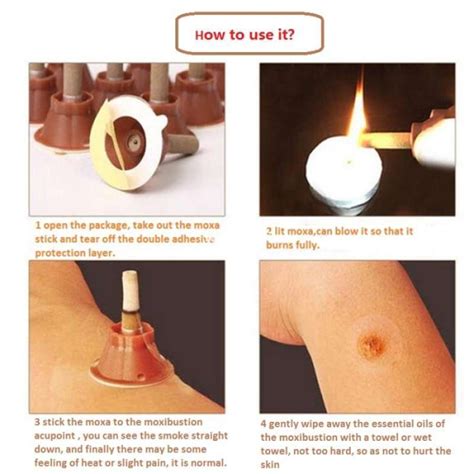 How to use it?

1 open the package, take out the moxa stick and tear off the double adhesive protection layer.

2 lit moxa,can blow it so that it burns fully.

3 stick the moxa to the moxibustion acupoint , you can see the smoke straight down, and finally there may be some feeling of heat or slight pain, it is normal.

4 gently wipe away the essential oils of the moxibustion with a towel or wet towel, not too hard, so as not to hurt the skin