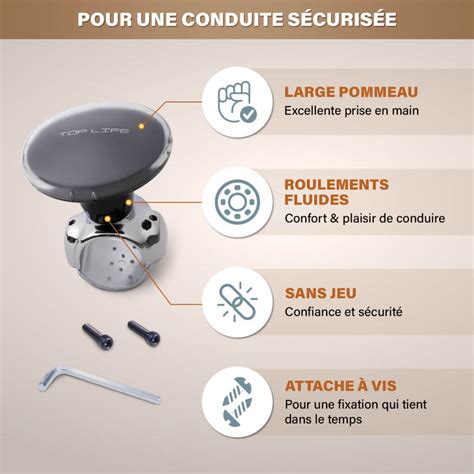 POUR UNE CONDUITE SÉCURISÉE

TOP LIFE

LARGE POMMEAU
Excellente prise en main

ROULEMENTS FLUIDES
Confort & plaisir de conduire

SANS JEU
Confiance et sécurité

ATTACHE À VIS
Pour une fixation qui tient dans le temps