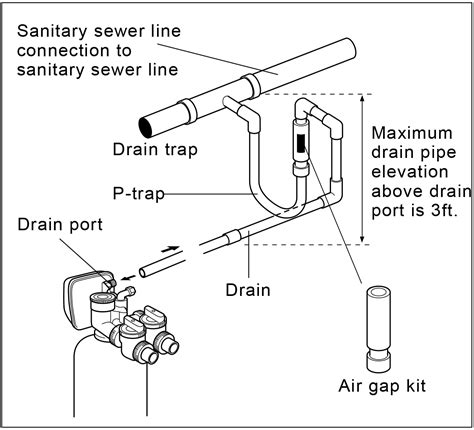 Sanitary sewer line connection to sanitary sewer line

Drain trap

Maximum drain pipe elevation above drain port is 3ft.

P-trap

Drain port

Drain

Air gap kit