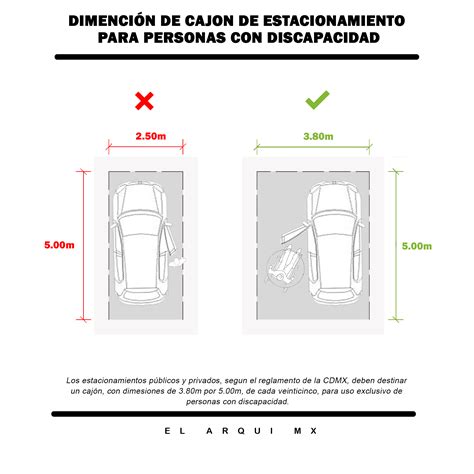 DIMENCIÓN DE CAJON DE ESTACIONAMIENTO PARA PERSONAS CON DISCAPACIDAD

2.50m

5.00m

3.80m

5.00m

Los estacionamientos públicos y privados, segun el reglamento de la CDMX, deben destinar un cajón, con dimesiones de 3.80m por 5.00m, de cada veinticinco, para uso exclusivo de personas con discapacidad.

EL ARQUI MX