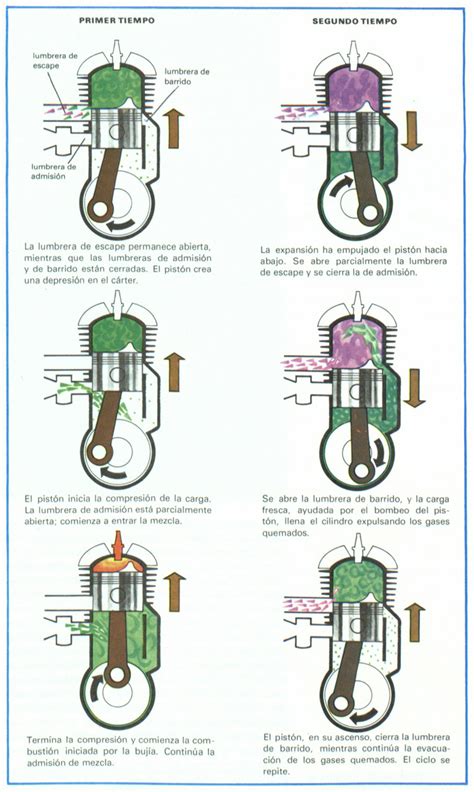 PRIMER TIEMPO

lumbrera de escape

lumbrera de barrido

lumbrera de admisión

La lumbrera de escape permanece abierta, mientras que las lumbreras de admisión y de barrido están cerradas. El pistón crea una depresión en el cárter.

El pistón inicia la compresión de la carga. La lumbrera de admisión está parcialmente abierta; comienza a entrar la mezcla.

Termina la compresión y comienza la combustión iniciada por la bujía. Continúa la admisión de mezcla.

SEGUNDO TIEMPO

La expansión ha empujado el pistón hacia abajo. Se abre parcialmente la lumbrera de escape y se cierra la de admisión.

Se abre la lumbrera de barrido, y la carga fresca, ayudada por el bombeo del pistón, llena el cilindro expulsando los gases quemados.

El pistón, en su ascenso, cierra la lumbrera de barrido, mientras continúa la evacuación de los gases quemados. El ciclo se repite.