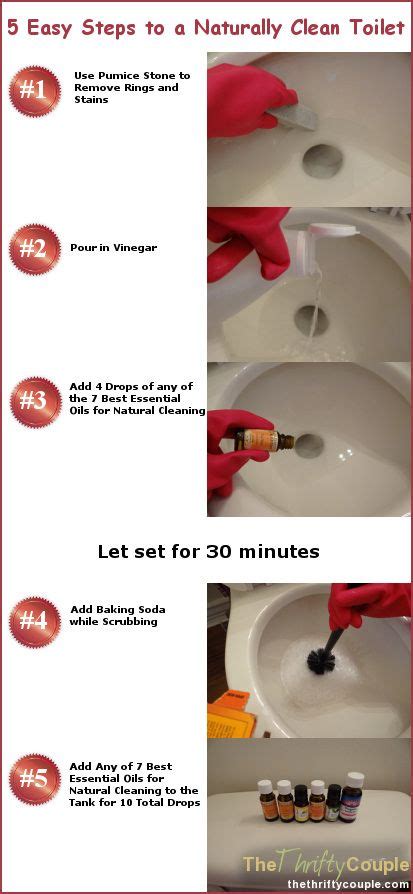 5 Easy Steps to a Naturally Clean Toilet

#1 Use Pumice Stone to Remove Rings and Stains

#2 Pour in Vinegar

#3 Add 4 Drops of any of the 7 Best Essential Oils for Natural Cleaning

Let set for 30 minutes

#4 Add Baking Soda while Scrubbing

#5 Add Any of 7 Best Essential Oils for Natural Cleaning to the Tank for 10 Total Drops

The Thrifty Couple
thethriftycouple.com