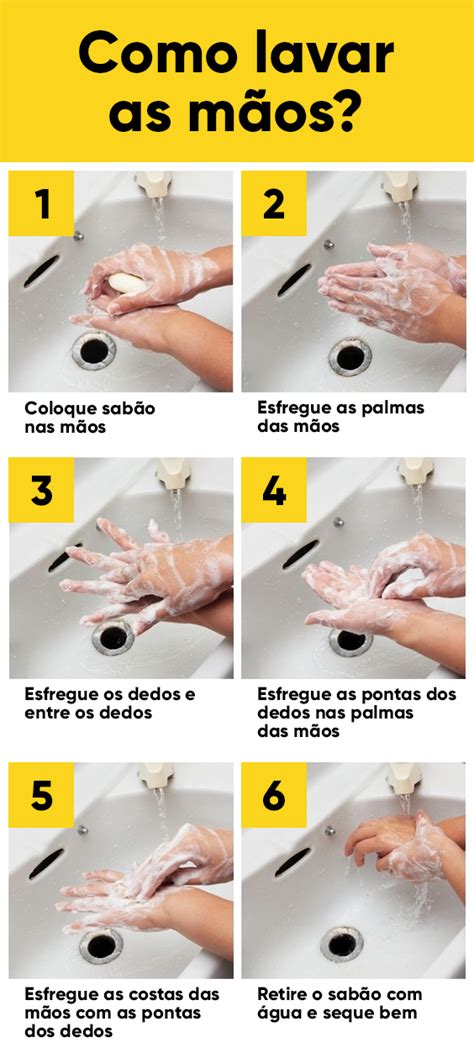 Como lavar as mãos?

1

Coloque sabão nas mãos

2

Esfregue as palmas das mãos

3

Esfregue os dedos e entre os dedos

4

Esfregue as pontas dos dedos nas palmas das mãos

5

Esfregue as costas das mãos com as pontas dos dedos

6

Retire o sabão com água e seque bem