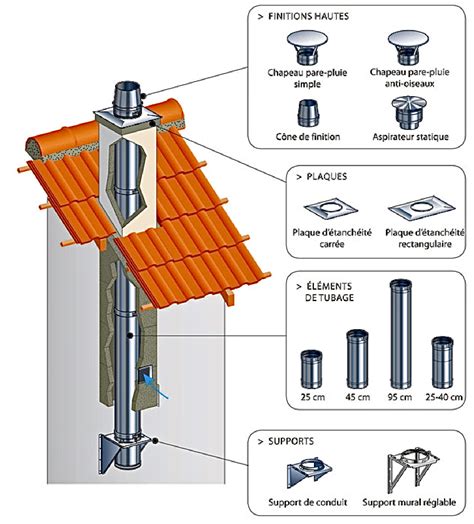 > FINITIONS HAUTES

Chapeau pare-pluie simple

Chapeau pare-pluie anti-oiseaux

Cône de finition

Aspirateur statique

> PLAQUES

Plaque d'étanchéité carrée

Plaque d'étanchéité rectangulaire

> ÉLÉMENTS DE TUBAGE

25 cm

45 cm

95 cm

25-40 cm

> SUPPORTS

Support de conduit

Support mural réglable