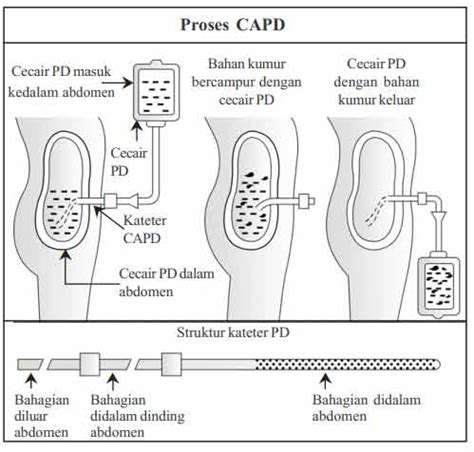 Proses CAPD

Cecair PD masuk kedalam abdomen

Cecair PD

Kateter CAPD

Cecair PD dalam abdomen

Bahan kumur bercampur dengan cecair PD

Cecair PD dengan bahan kumur keluar

Struktur kateter PD

Bahagian diluar abdomen

Bahagian didalam dinding abdomen

Bahagian didalam abdomen