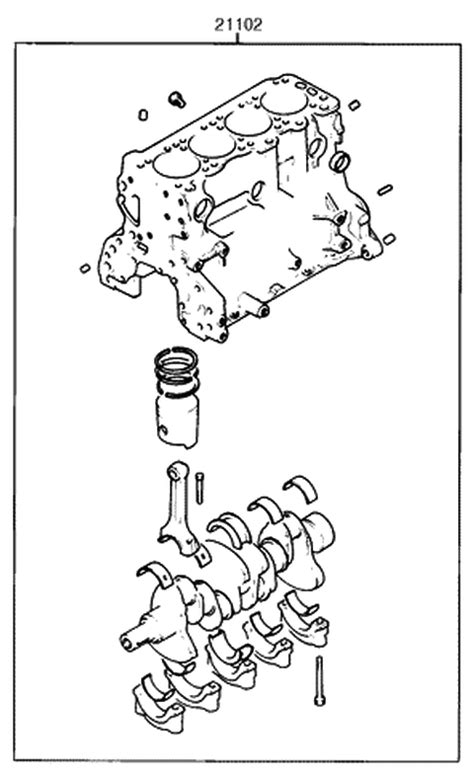 21102