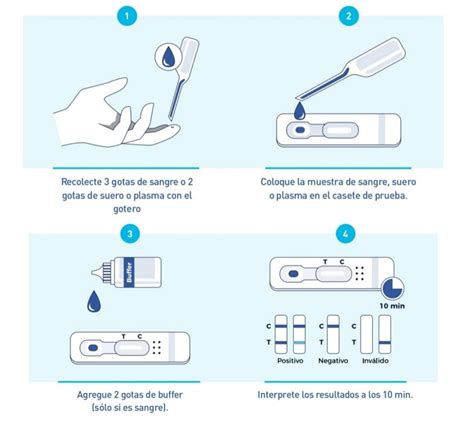 1

Recolecte 3 gotas de sangre o 2 gotas de suero o plasma con el gotero

2

Coloque la muestra de sangre, suero o plasma en el casete de prueba.

3

Buffer

T C

Agregue 2 gotas de buffer (sólo si es sangre).

4

T C

10 min

C
T
Positivo

C
T
Negativo

C
T
Inválido

Interprete los resultados a los 10 min.