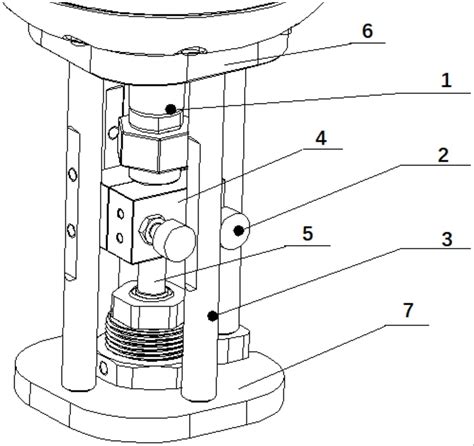 6
1
4
2
5
3
7