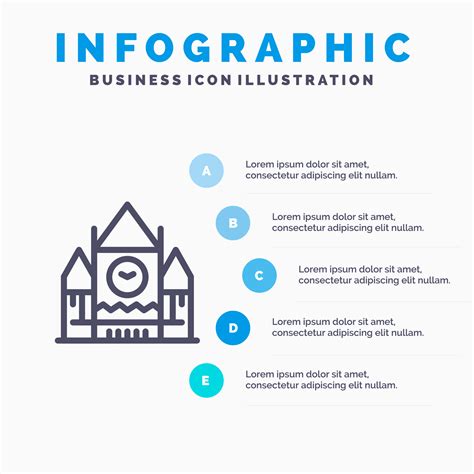 INFOGRAPHIC
BUSINESS ICON ILLUSTRATION

A
Lorem ipsum dolor sit amet, consectetur adipiscing elit nullam.

B
Lorem ipsum dolor sit amet, consectetur adipiscing elit nullam.

C
Lorem ipsum dolor sit amet, consectetur adipiscing elit nullam.

D
Lorem ipsum dolor sit amet, consectetur adipiscing elit nullam.

E
Lorem ipsum dolor sit amet, consectetur adipiscing elit nullam.