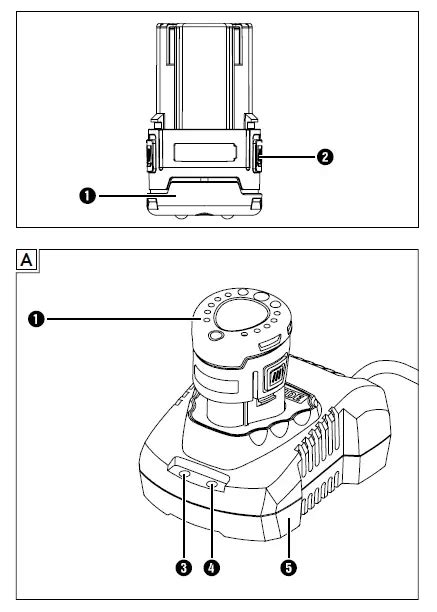 2
1

A
1
3
4
5