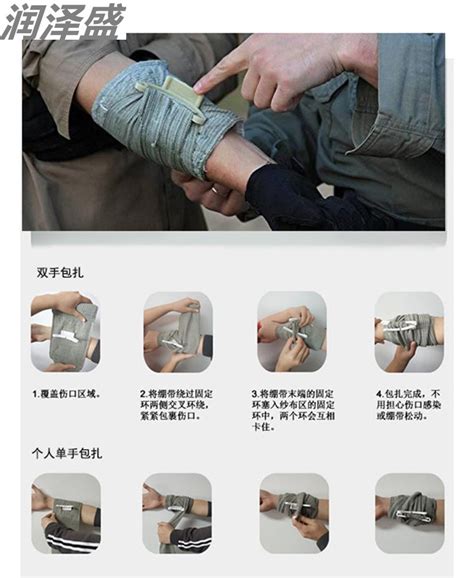 润泽盛

双手包扎

1.覆盖伤口区域。

2.将绷带绕过固定环两侧交叉环绕，紧紧包裹伤口。

3.将绷带末端的固定环塞入纱布区的固定环中，两个环会互相卡住。

4.包扎完成，不用担心伤口感染或绷带松动。

个人单手包扎