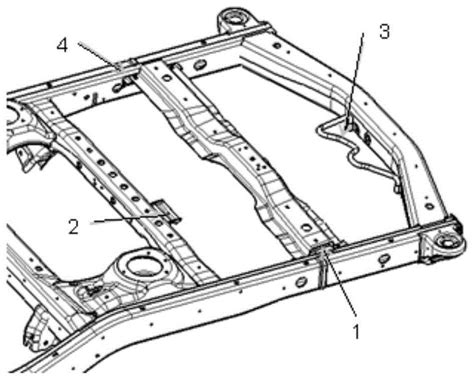 4
3
2
1