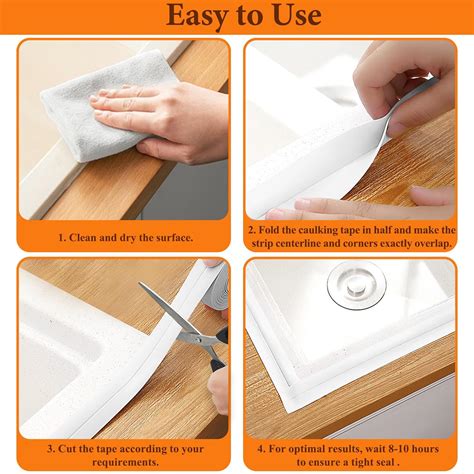 Easy to Use

1. Clean and dry the surface.

2. Fold the caulking tape in half and make the strip centerline and corners exactly overlap.

3. Cut the tape according to your requirements.

4. For optimal results, wait 8-10 hours to ensure a tight seal .