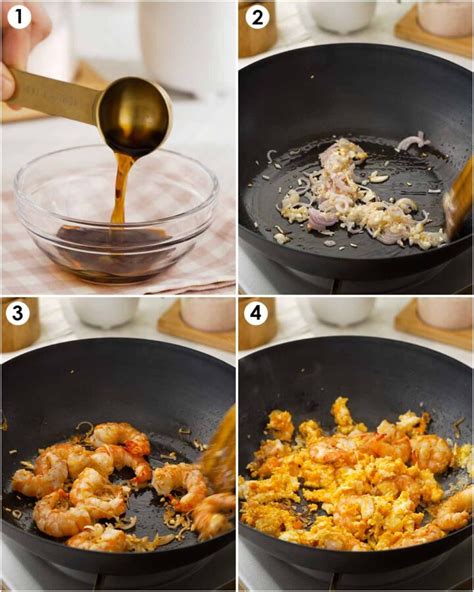 1

2

3

4