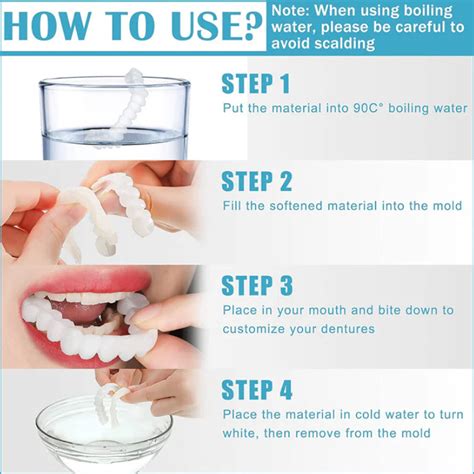 HOW TO USE?

Note: When using boiling water, please be careful to avoid scalding

STEP 1
Put the material into 90C° boiling water

STEP 2
Fill the softened material into the mold

STEP 3
Place in your mouth and bite down to customize your dentures

STEP 4
Place the material in cold water to turn white, then remove from the mold