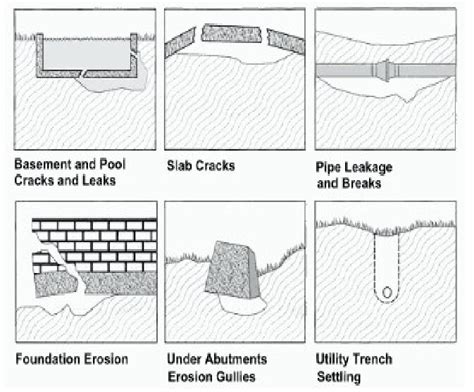 Basement and Pool Cracks and Leaks

Slab Cracks

Pipe Leakage and Breaks

Foundation Erosion

Under Abutments Erosion Gullies

Utility Trench Settling