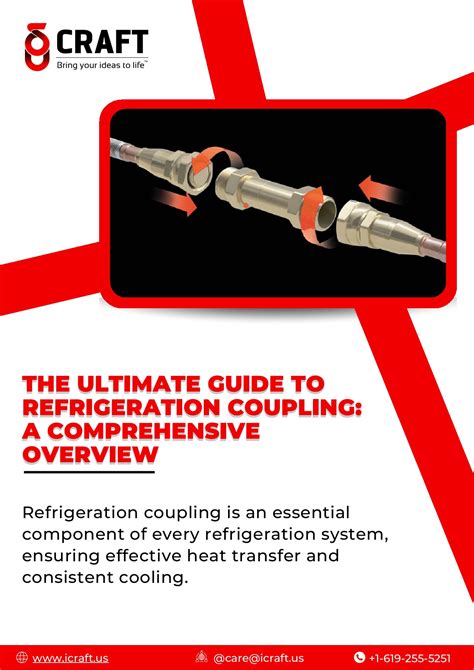 CRAFT
Bring your ideas to life™

THE ULTIMATE GUIDE TO REFRIGERATION COUPLING: A COMPREHENSIVE OVERVIEW

Refrigeration coupling is an essential component of every refrigeration system, ensuring effective heat transfer and consistent cooling.

www.icraft.us @care@icraft.us +1-619-255-5251