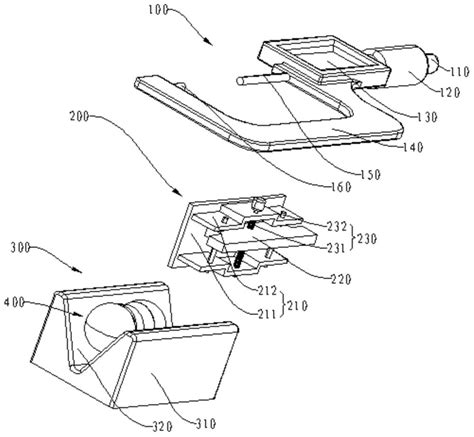 100
110
120
130
140
150
160
200
232
231
230
220
212
211
210
300
400
320
310