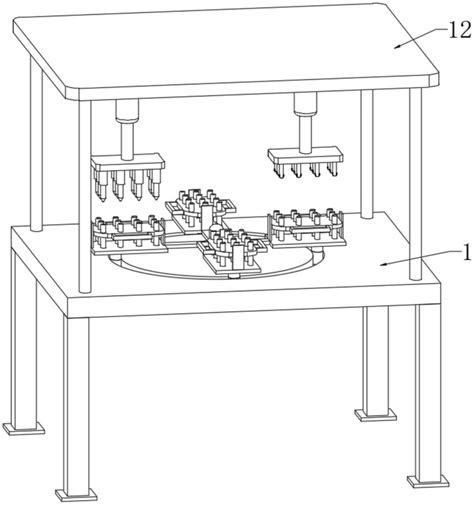 12

1