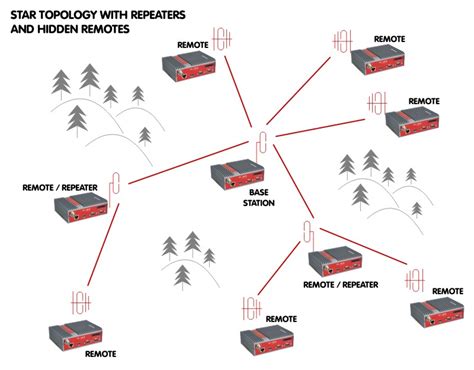 STAR TOPOLOGY WITH REPEATERS AND HIDDEN REMOTES

REMOTE

REMOTE

REMOTE

REMOTE / REPEATER

BASE STATION

REMOTE / REPEATER

REMOTE

REMOTE

REMOTE