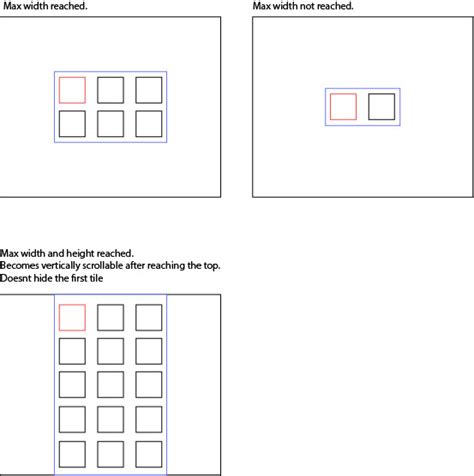 Max width reached.

Max width not reached.

Max width and height reached.
Becomes vertically scrollable after reaching the top.
Doesnt hide the first tile