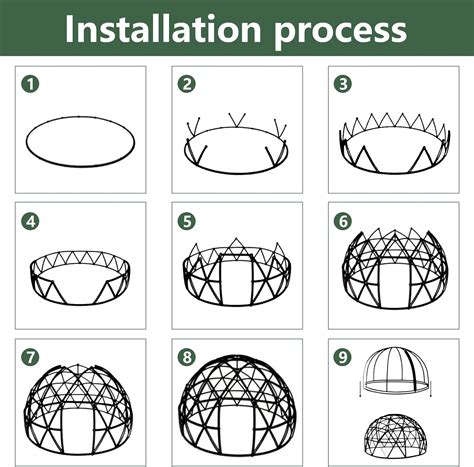 Installation process

1

2

3

4

5

6

7

8

9