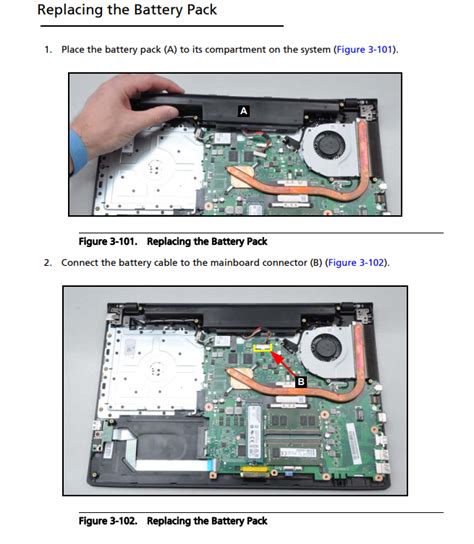 Replacing the Battery Pack

1. Place the battery pack (A) to its compartment on the system (Figure 3-101).

A

Figure 3-101. Replacing the Battery Pack

2. Connect the battery cable to the mainboard connector (B) (Figure 3-102).

B

Figure 3-102. Replacing the Battery Pack