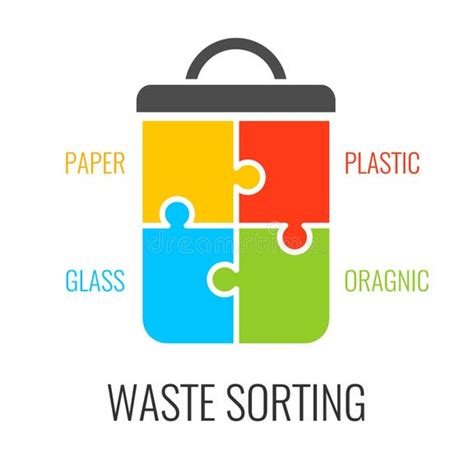 PAPER

PLASTIC

dreamstime

GLASS

ORAGNIC

WASTE SORTING