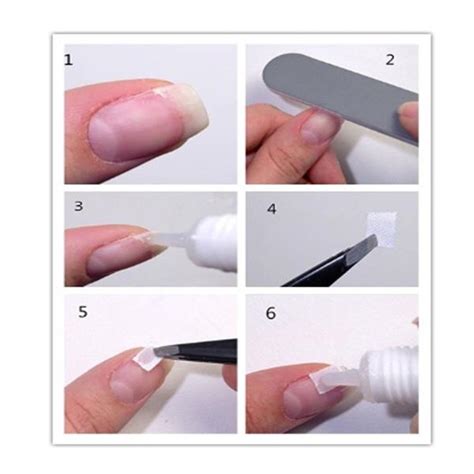 1

2

3

4

5

6