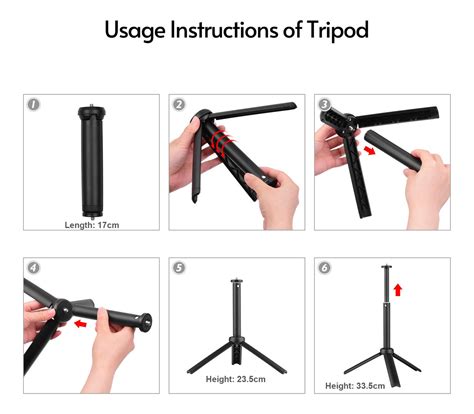 Usage Instructions of Tripod

1

Length: 17cm

2

3

4

5

Height: 23.5cm

6

Height: 33.5cm