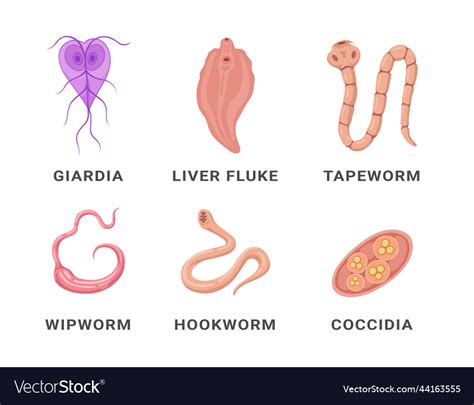 GIARDIA

LIVER FLUKE

TAPEWORM

WIPWORM

HOOKWORM

COCCIDIA

VectorStock®

VectorStock.com/44163555