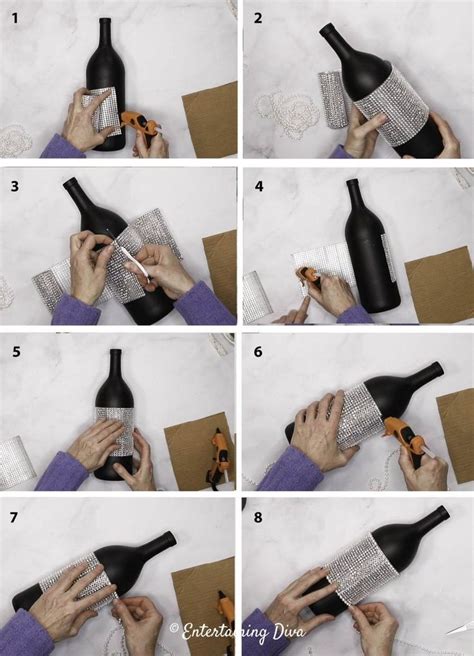 1

2

3

4

5

6

7

8

© Entertaining Diva