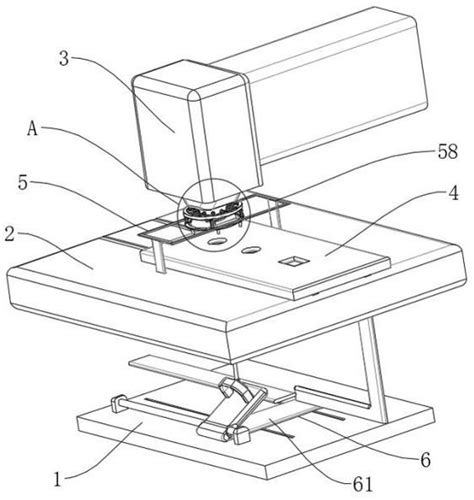 3
A
58
5
4
2
6
1
61