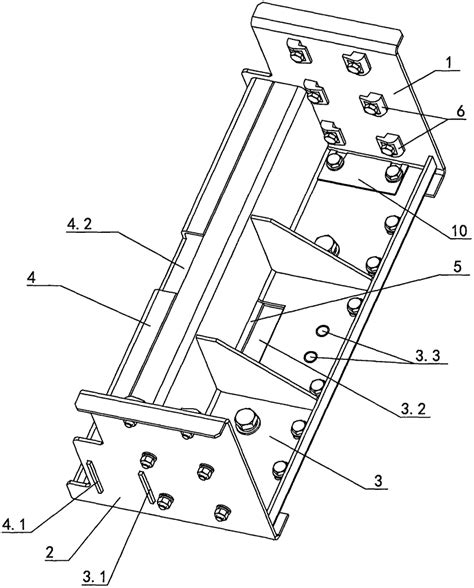 1
6
10
4. 2
5
4
3. 3
3. 2
3
4. 1
2
3. 1