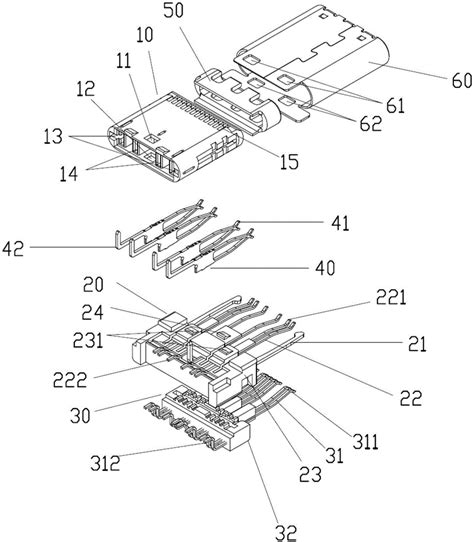 50
10
11
12
13
14
15
60
61
62
41
42
40
20
24
231
221
21
222
22
30
311
31
23
312
32