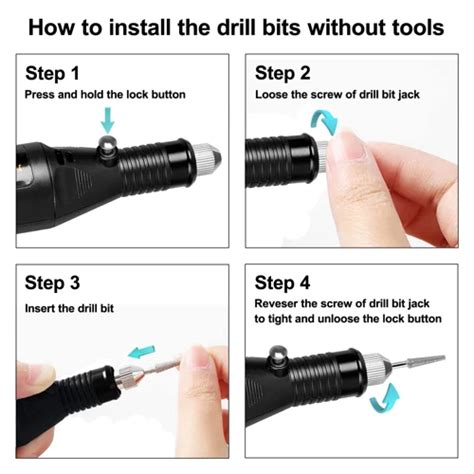 How to install the drill bits without tools

Step 1
Press and hold the lock button

Step 2
Loose the screw of drill bit jack

Step 3
Insert the drill bit

Step 4
Reveser the screw of drill bit jack to tight and unloose the lock button